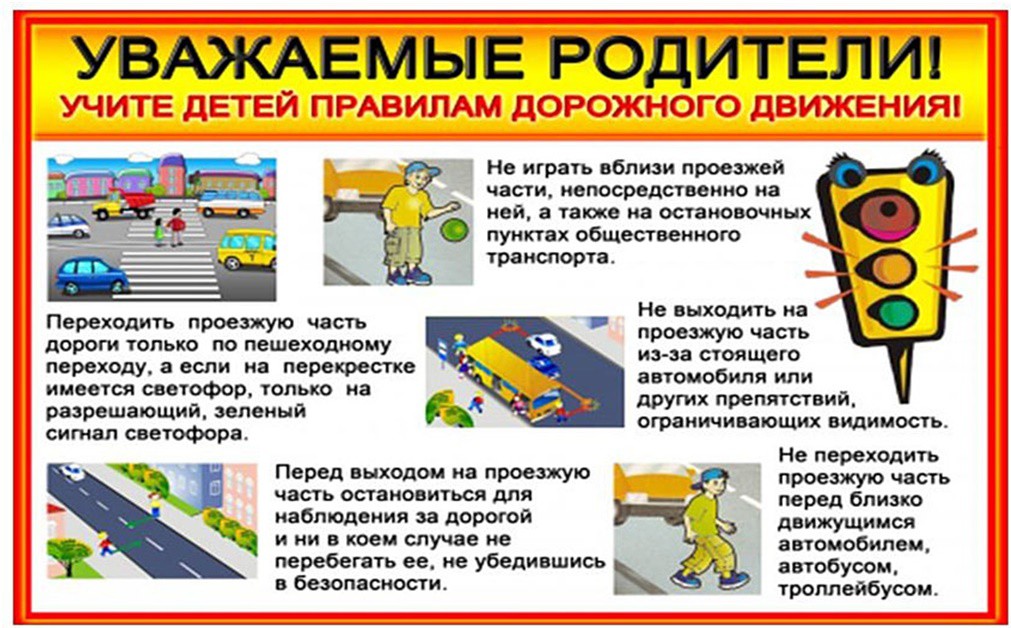 УВАЖАЕМЫЕ РОДИТЕЛИ!
УЧИТЕ ДЕТЕЙ ПРАВИЛАМ ДОРОЖНОГО ДВИЖЕНИЯ!

Не играть вблизи проезжей части, непосредственно на ней, а также на остановочных пунктах общественного транспорта.

Переходить проезжую часть дороги только по пешеходному переходу, а если на перекрестке имеется светофор, только на разрешающий, зеленый сигнал светофора.

Не выходить на проезжую часть из-за стоящего автомобиля или других препятствий, ограничивающих видимость.

Перед выходом на проезжую часть остановиться для наблюдения за дорогой и ни в коем случае не перебегать ее, не убедившись в безопасности.

Не переходить проезжую часть перед близко движущимся автомобилем, автобусом, троллейбусом.